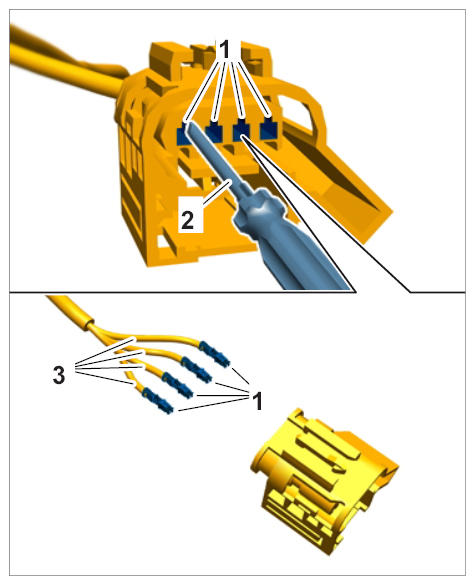 1
2
3
1