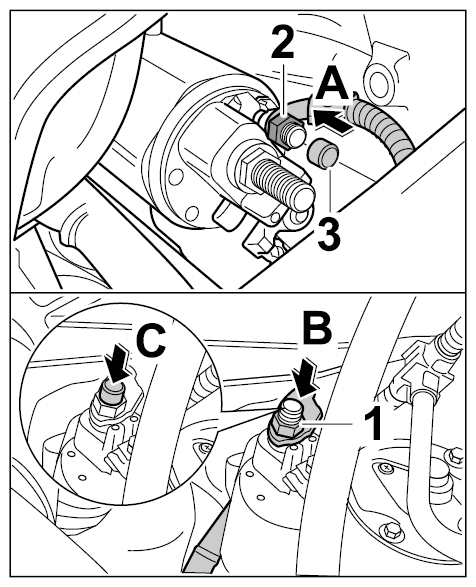 2
A
3
C
B
1