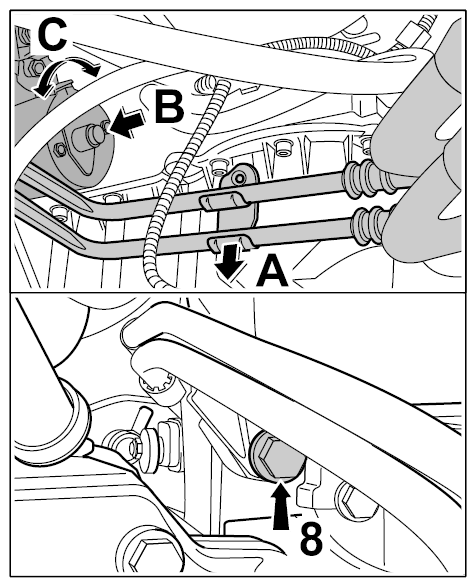 C
B
A
8