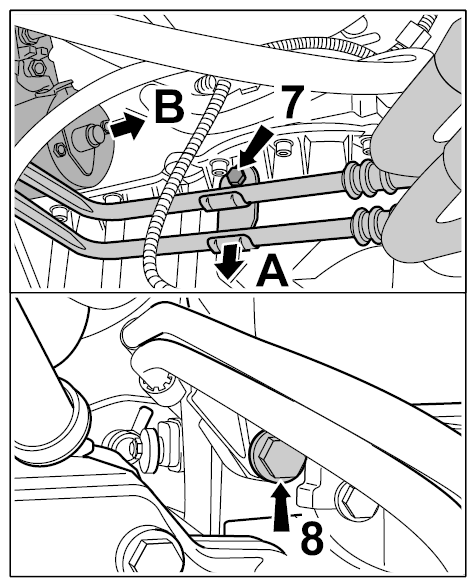 B
7
A
8