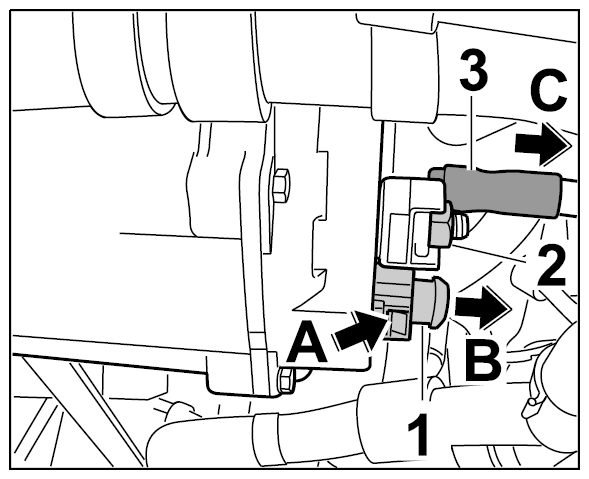 3
C
2
A
B
1