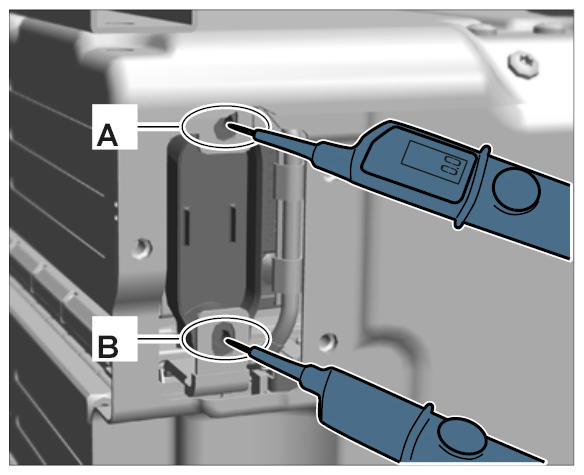 A

B

0.0