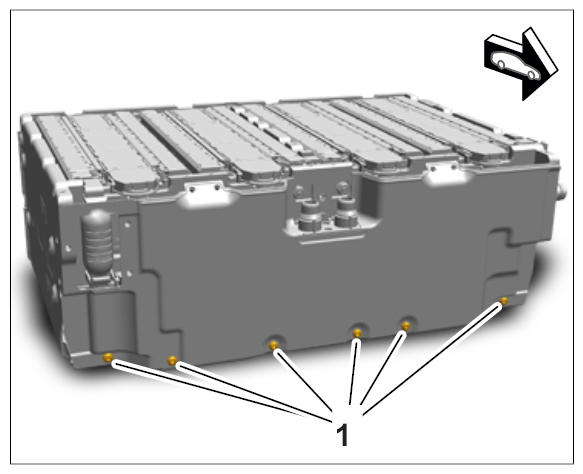 1