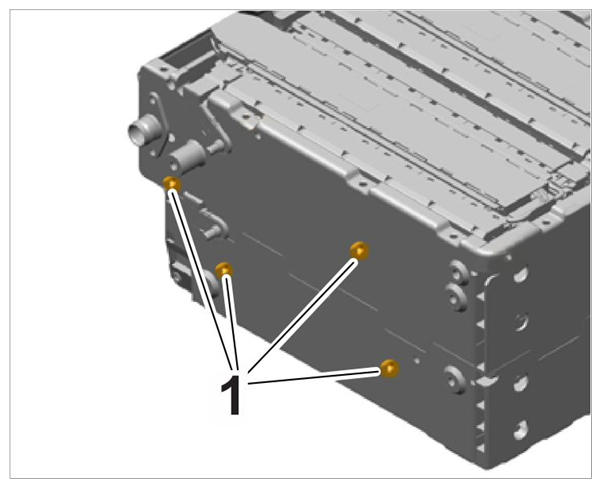 1