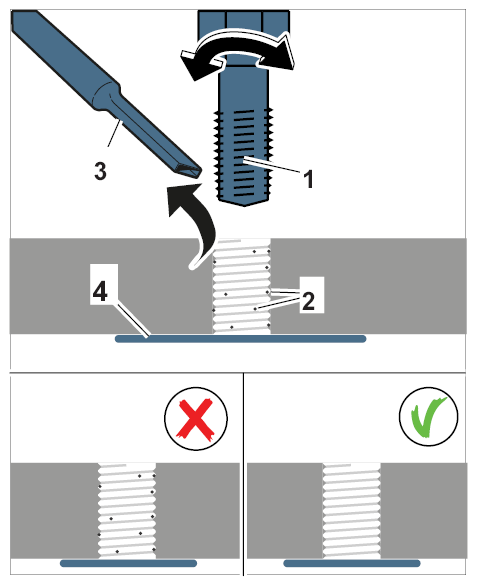 3
1
4
2