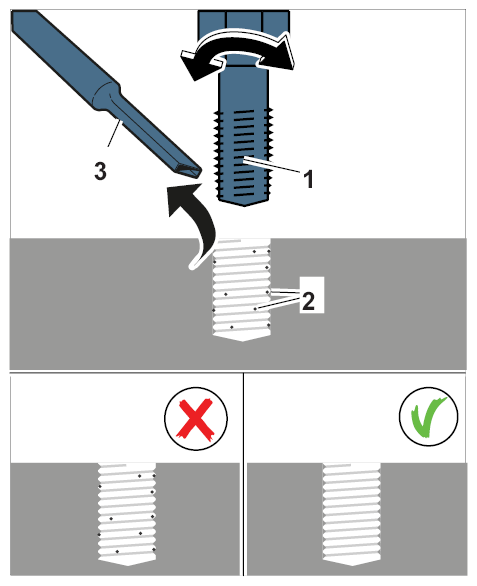 3
1
2