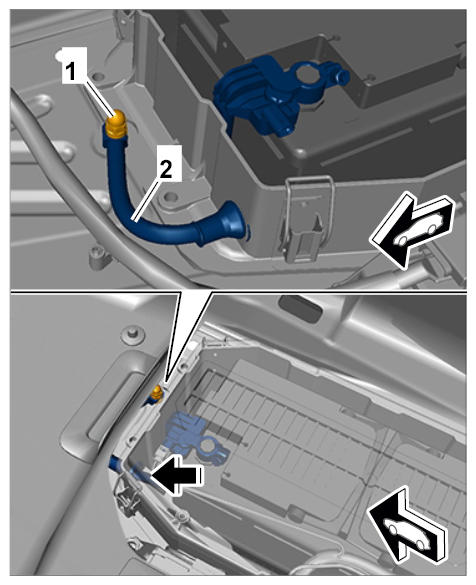 1

2