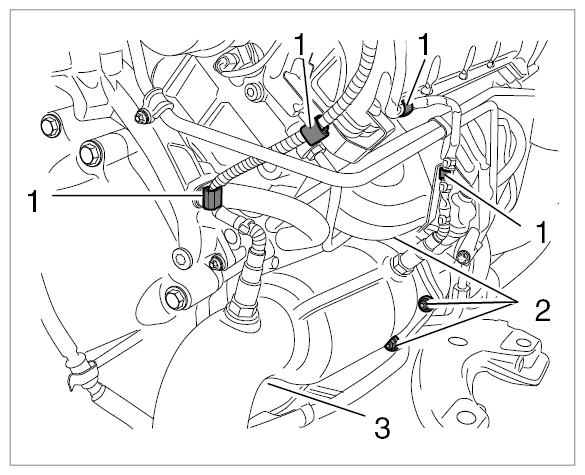 1
1
1
1
2
3