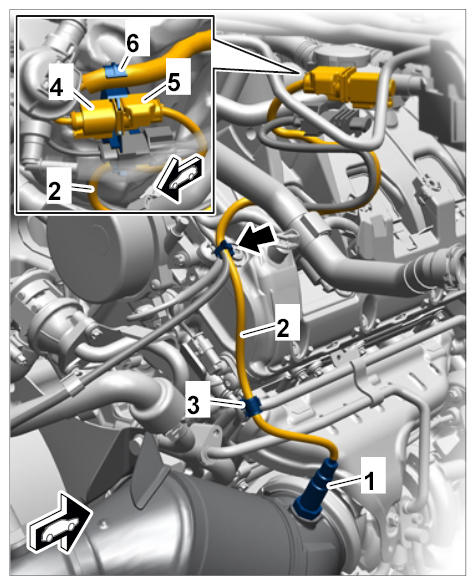 6
4
5
2
2
3
1