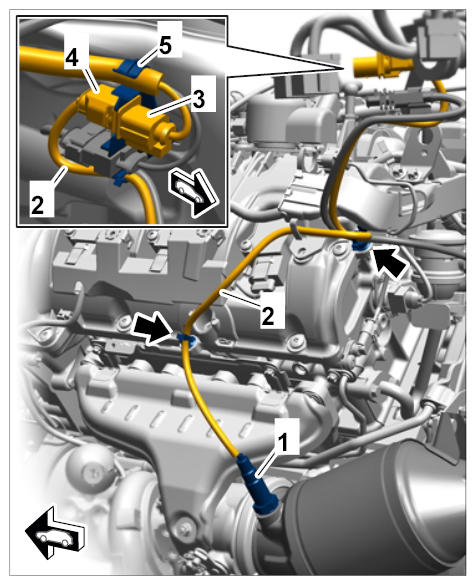 5
4
3
2
2
1