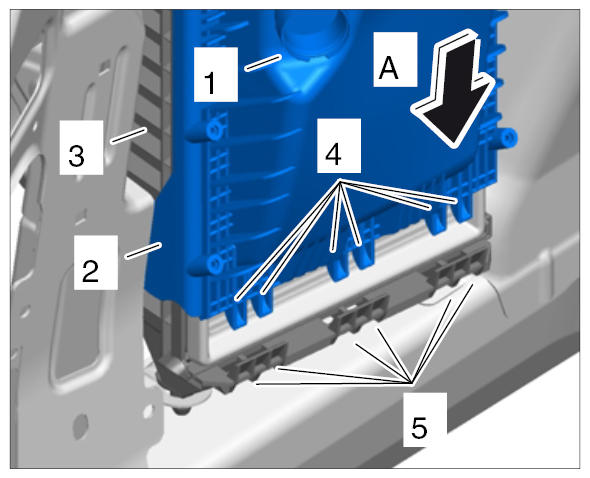 1
A
3
4
2
5