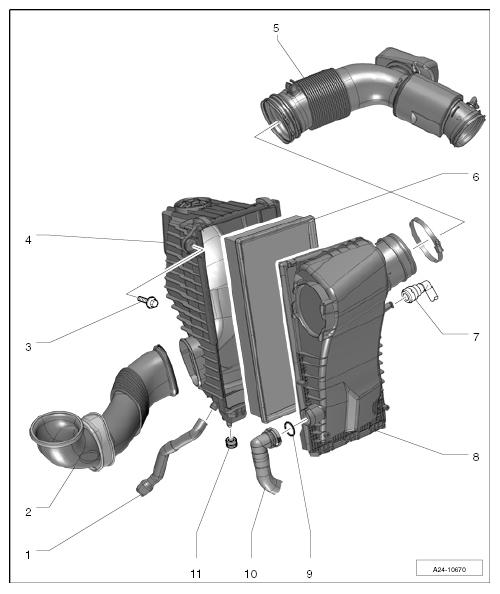 5
6
4
7
3
8
2
1
11
10
9
A24-10670