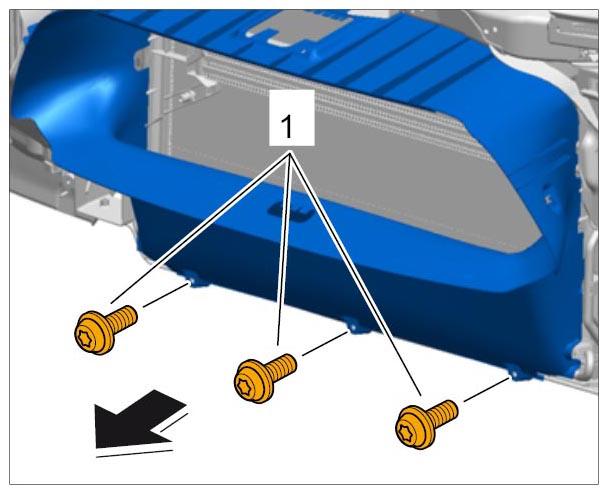 1