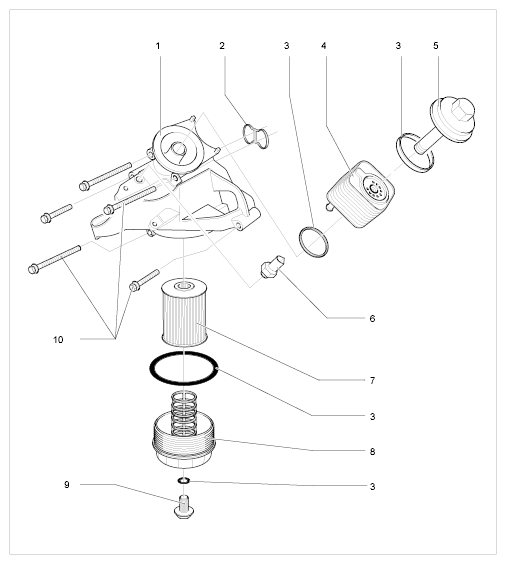 1
2
3
4
3
5
6
10
7
3
8
9
3