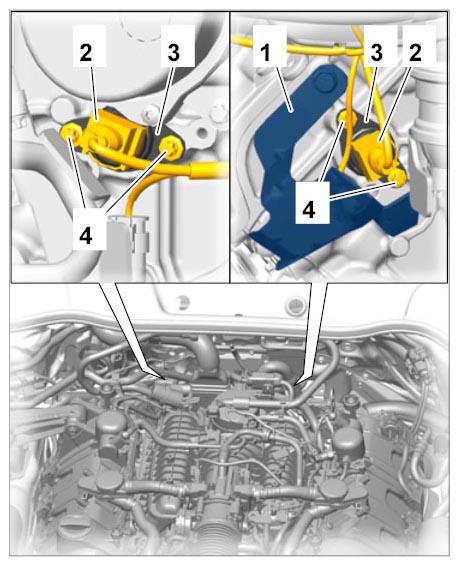 2
3
4
1
3
2
4