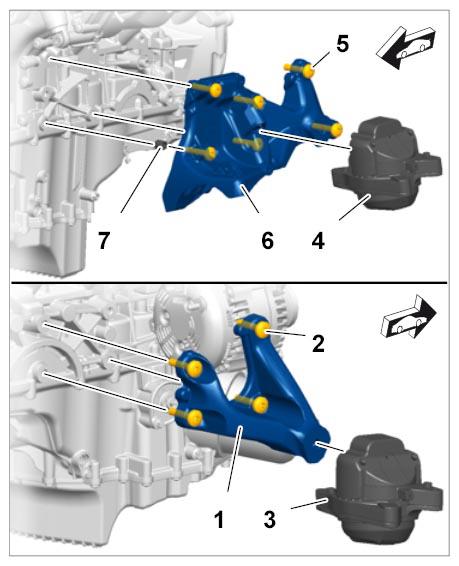 5
7
6
4
2
1
3