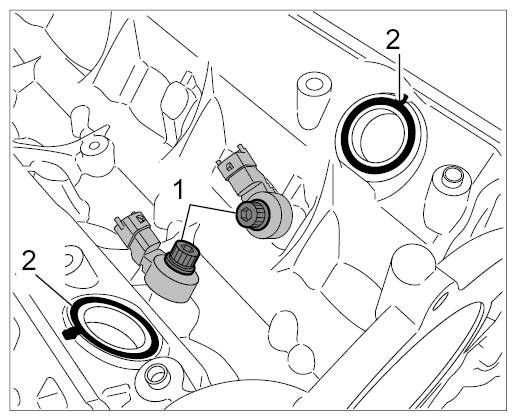 2
1
2