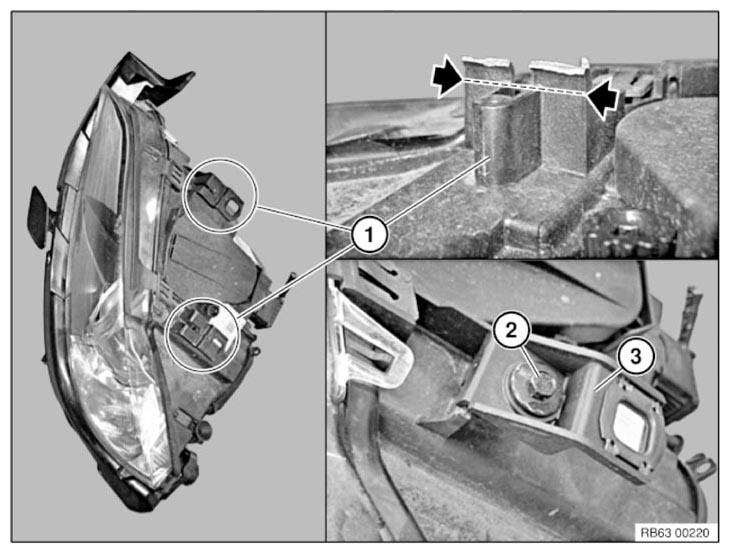 1
2
3
RB63 00220