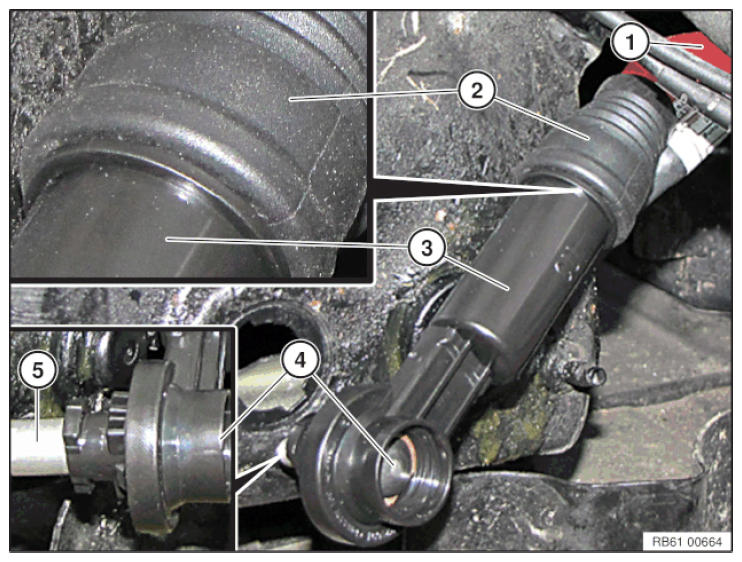 1
2
3
4
5
RB61 00664