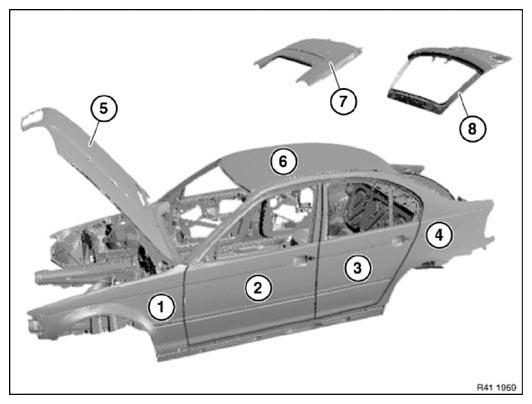 5
7
8
6
4
3
2
1
R41 1960