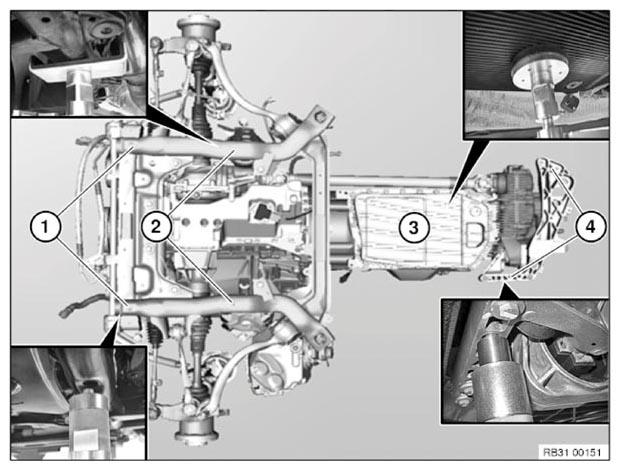 1
2
3
4
RB31 00151