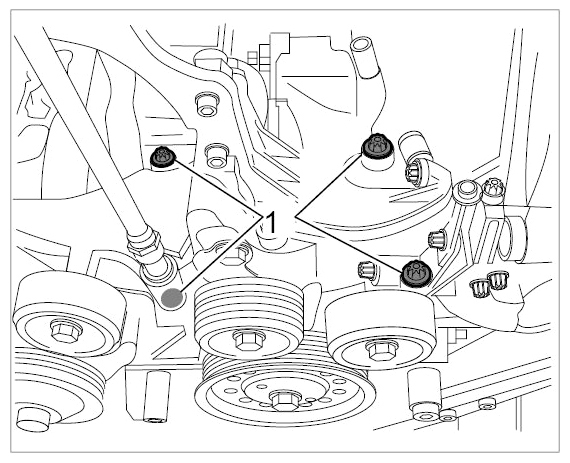 1