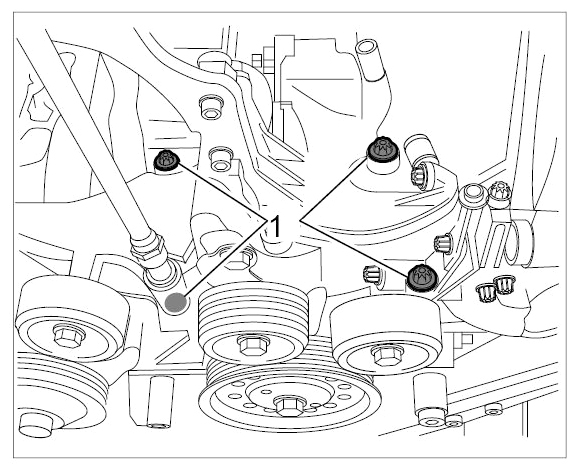 1