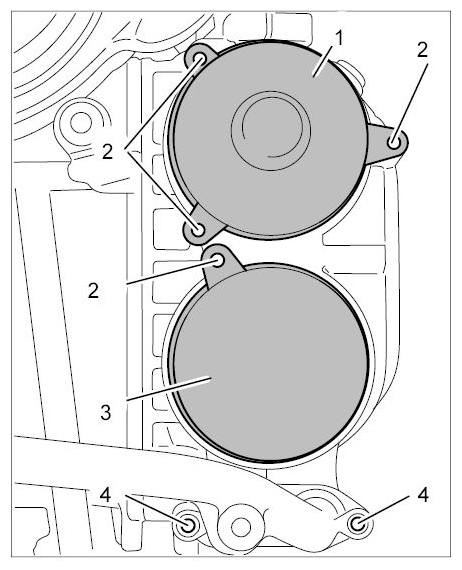 1
2
2
2
3
4
4