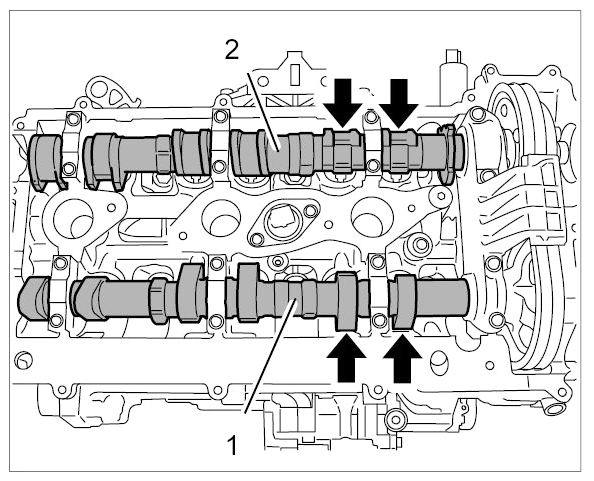 2

1