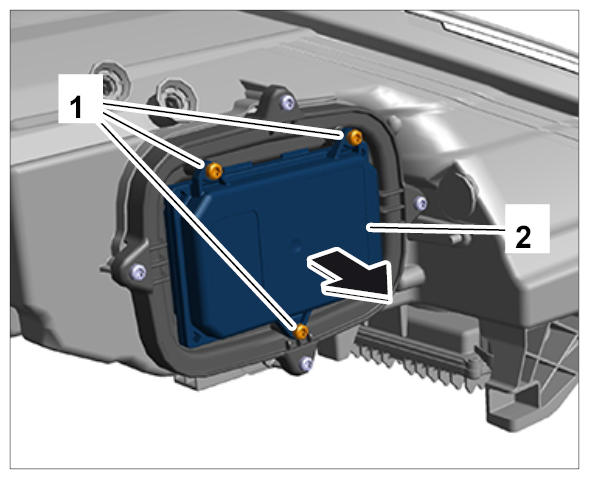 1

2