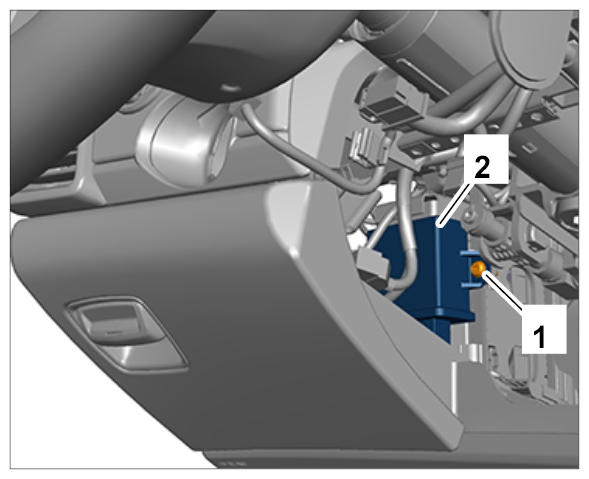 2

1