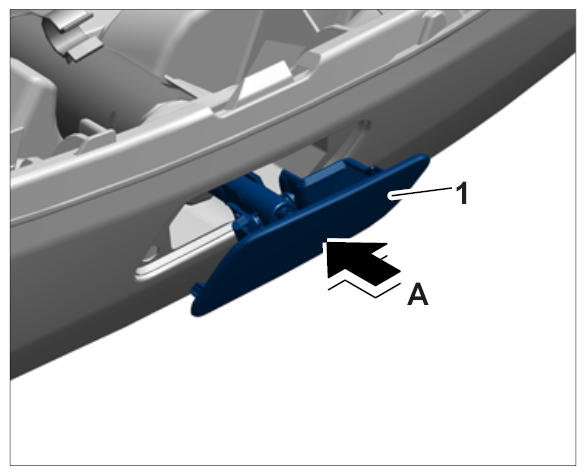 1

A