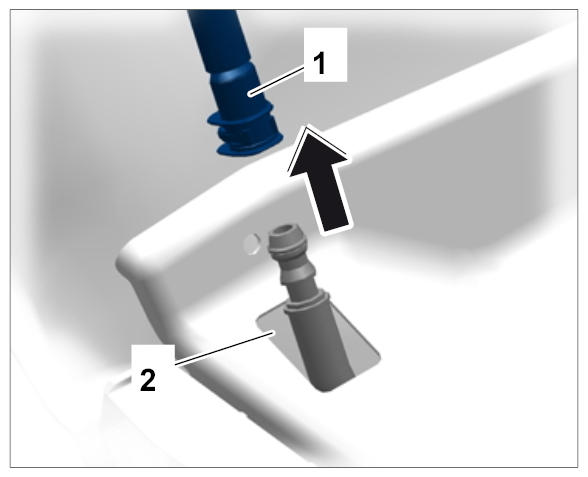 1
2