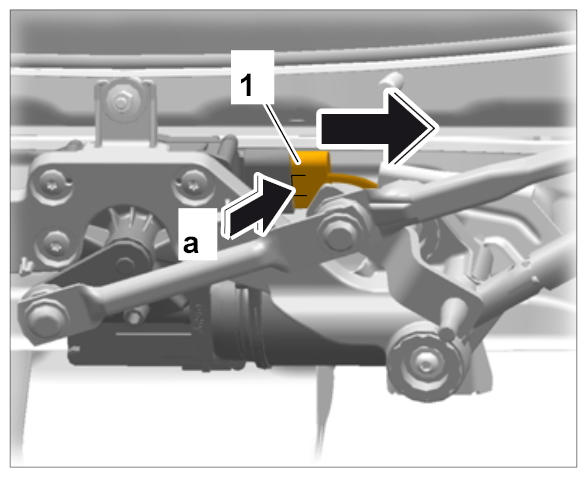 1

a