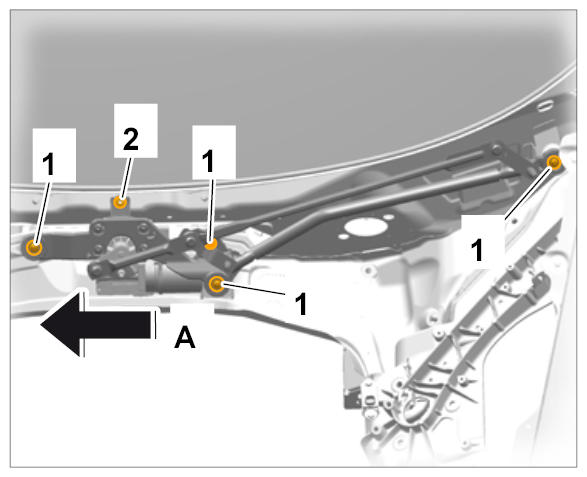 1
2
1
1
1
A