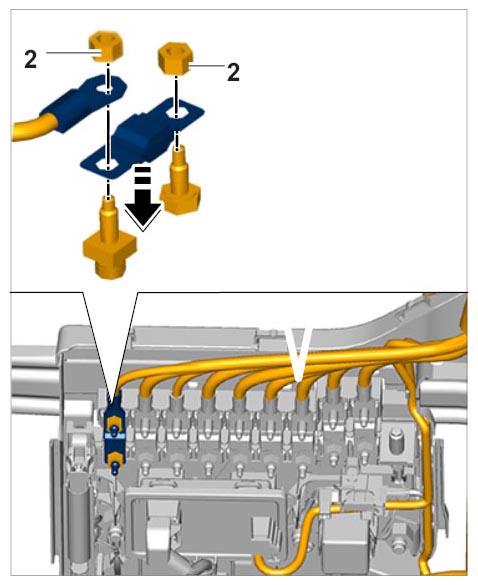 2
2