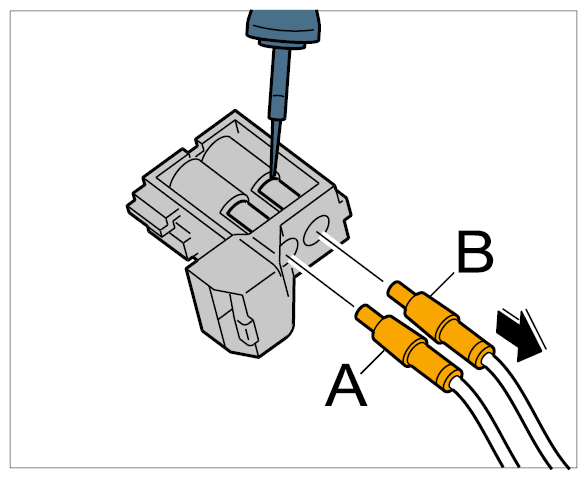 B
A