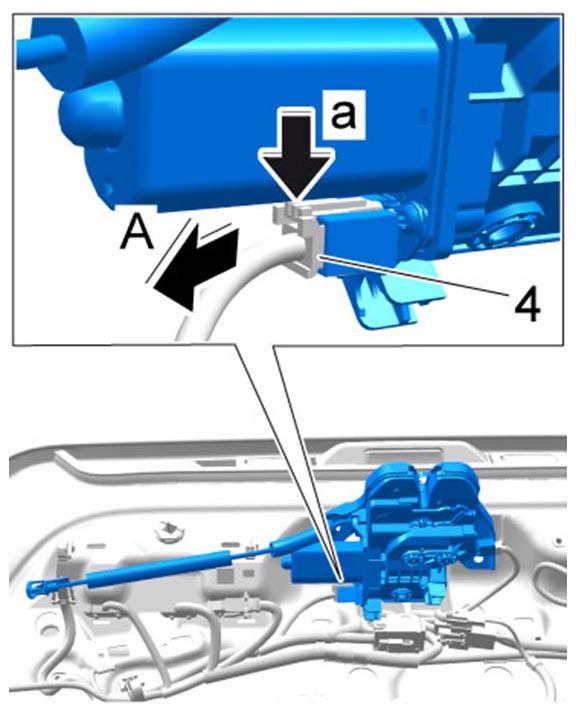 a
A
4