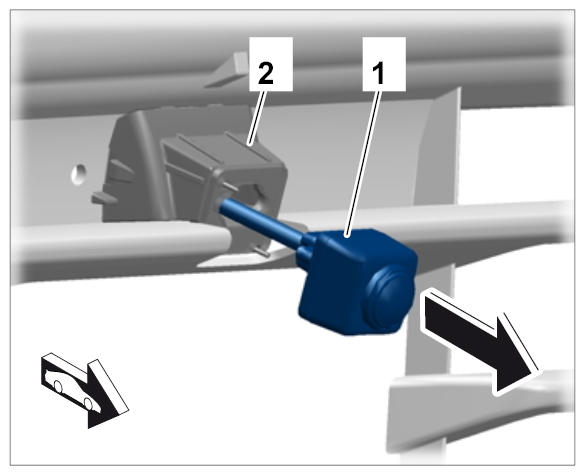 2
1