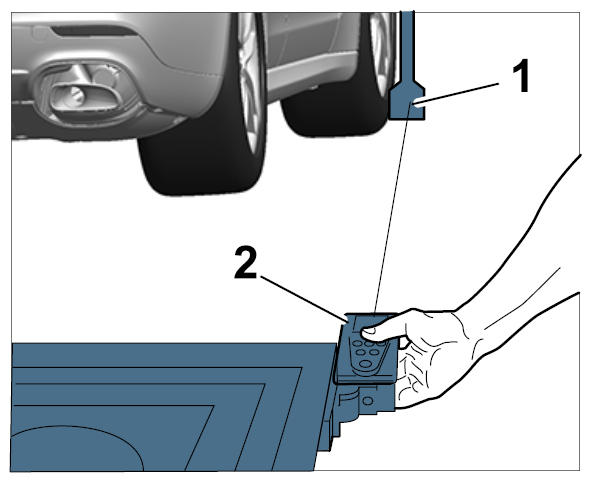 1

2