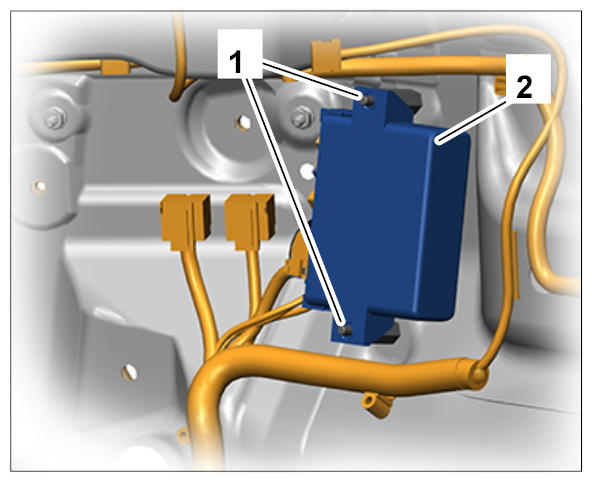 1
2