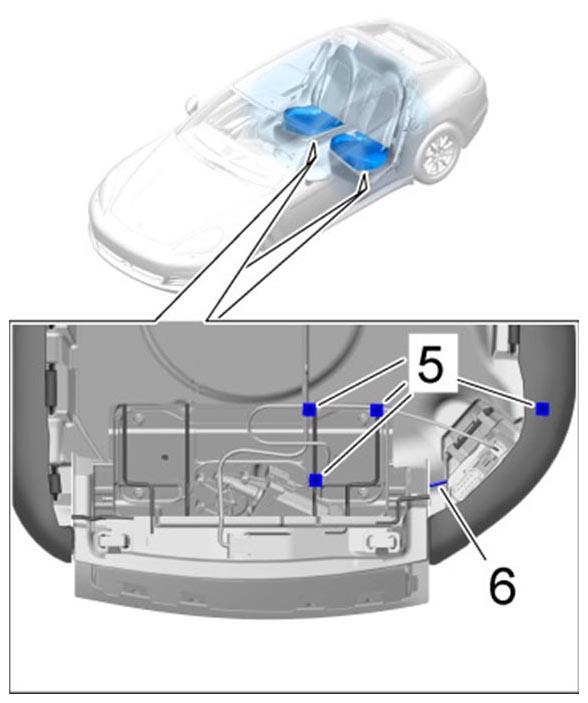 5
6