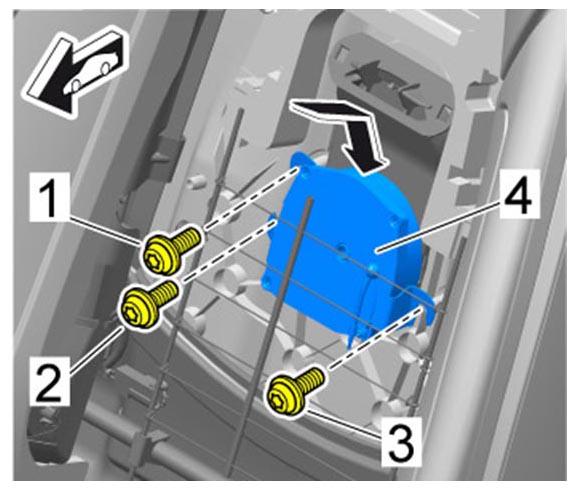 1
4
2
3