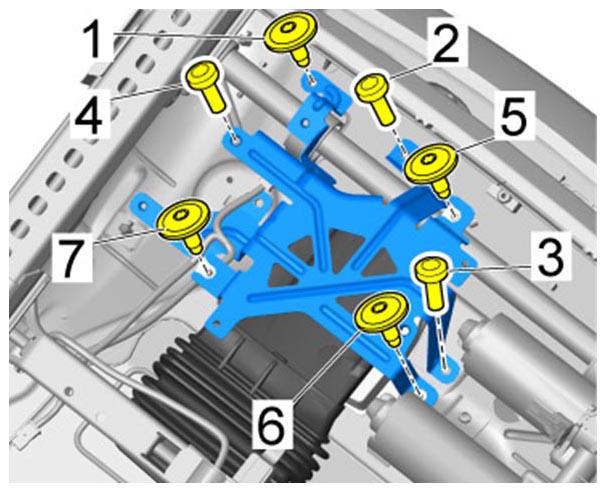 1
2
4
5
7
3
6