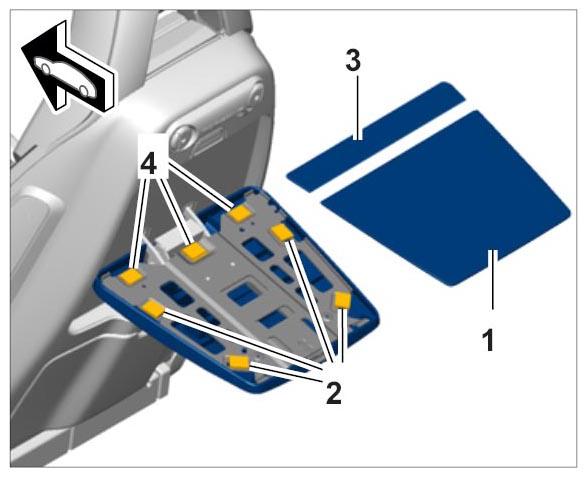 3
4
1
2