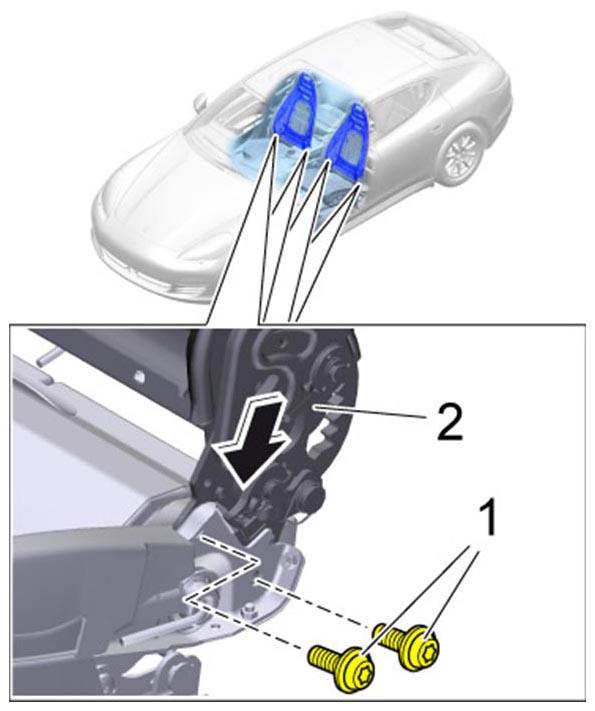 2

1