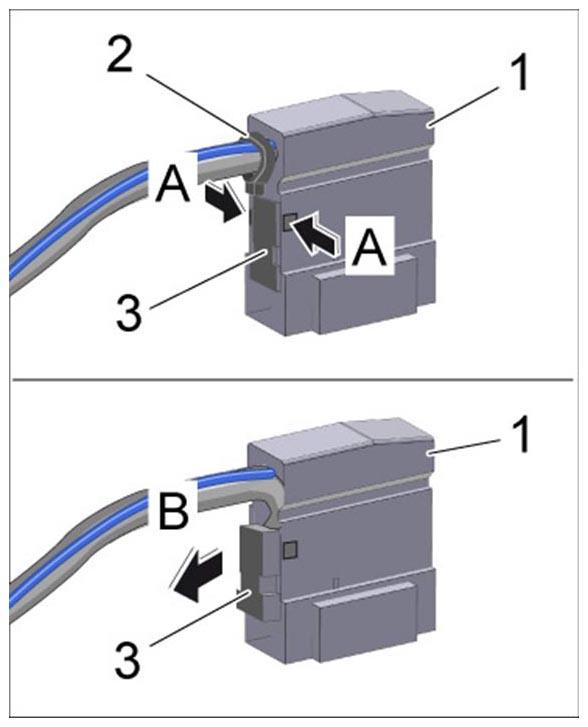 2
1
A
A
3
1
B
3