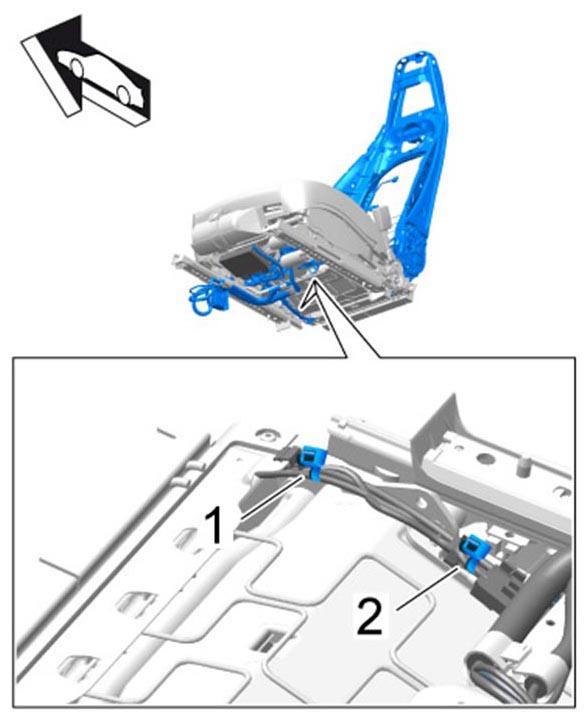 1
2