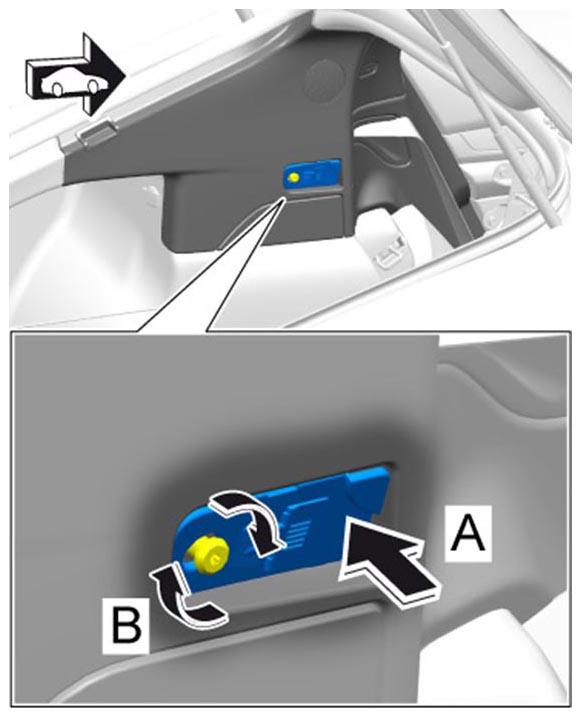 A

B