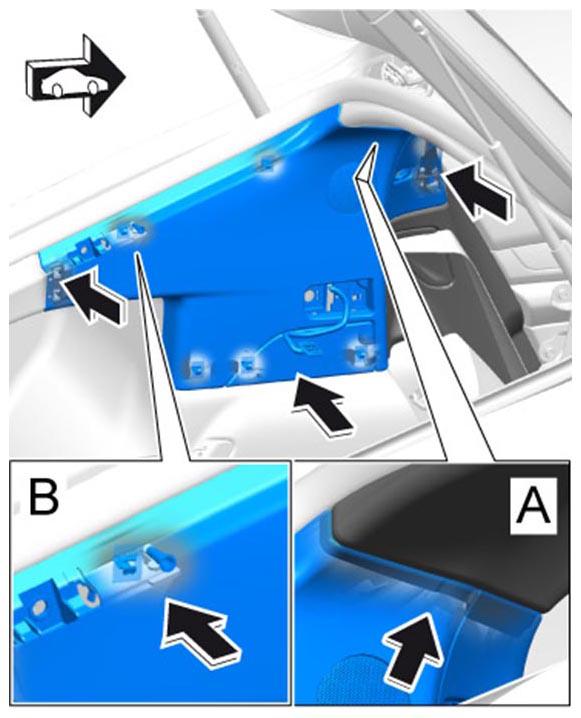 B
A